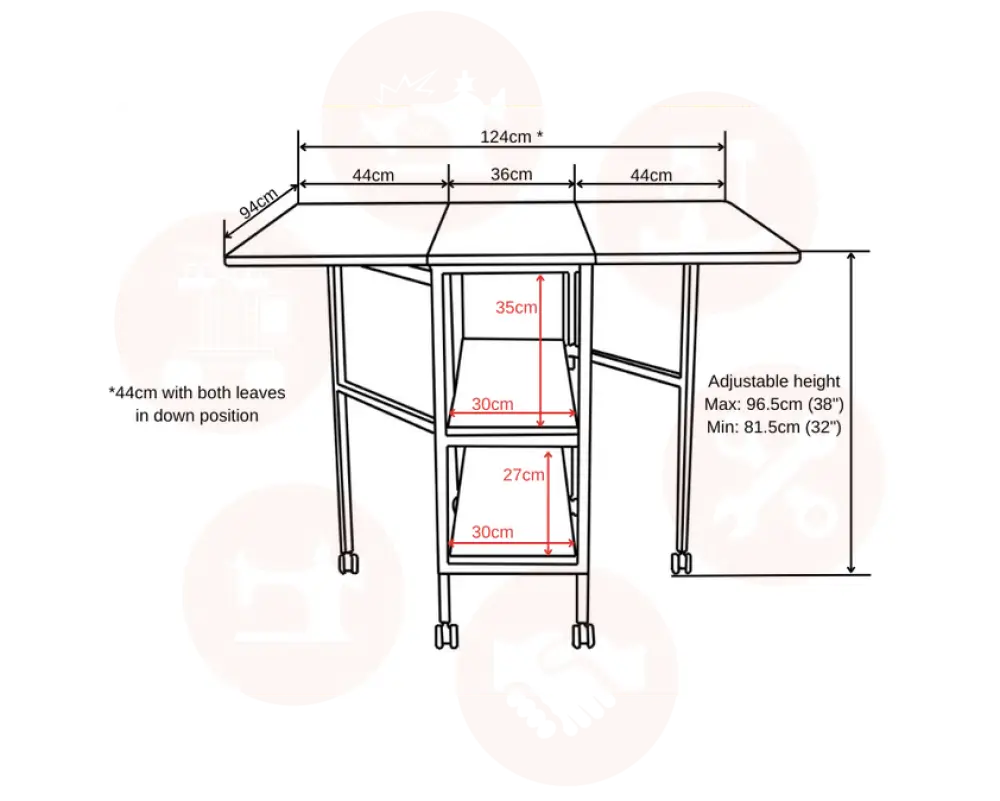 124cm *

44cm

36cm

44cm

94cm

35cm

30cm

27cm

30cm

*44cm with both leaves in down position

Adjustable height
Max: 96.5cm (38")
Min: 81.5cm (32")